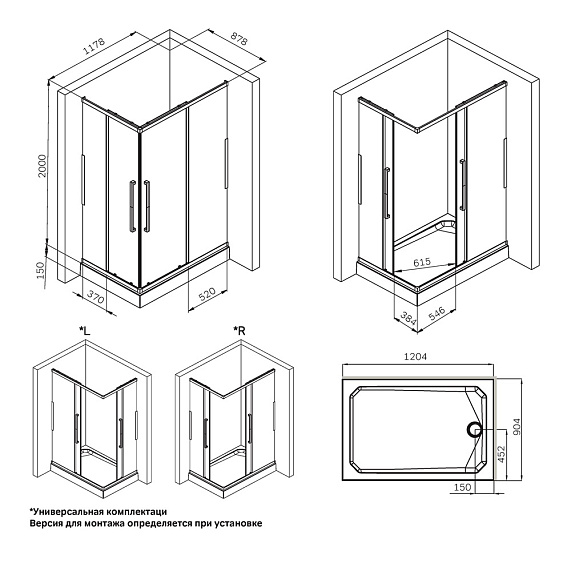 1178
878
2000
150
370
520
615
384
546
*L
*R
1204
904
452
150

*Универсальная комплектаци
Версия для монтажа определяется при установке