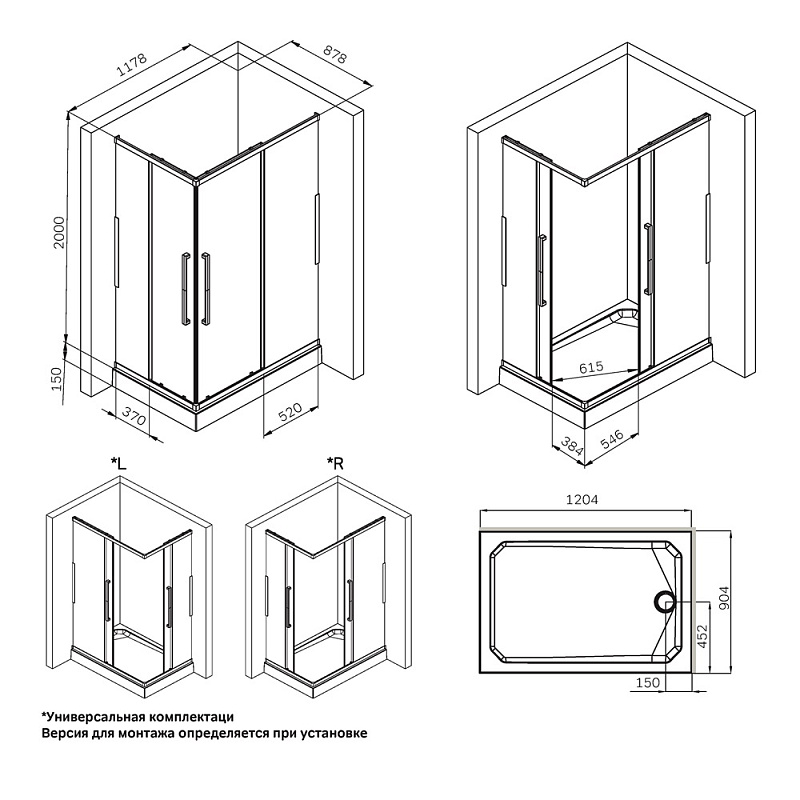 1178
878
2000
150
370
520
615
384
546
*L
*R
1204
904
452
150
*Универсальная комплектаци
Версия для монтажа определяется при установке